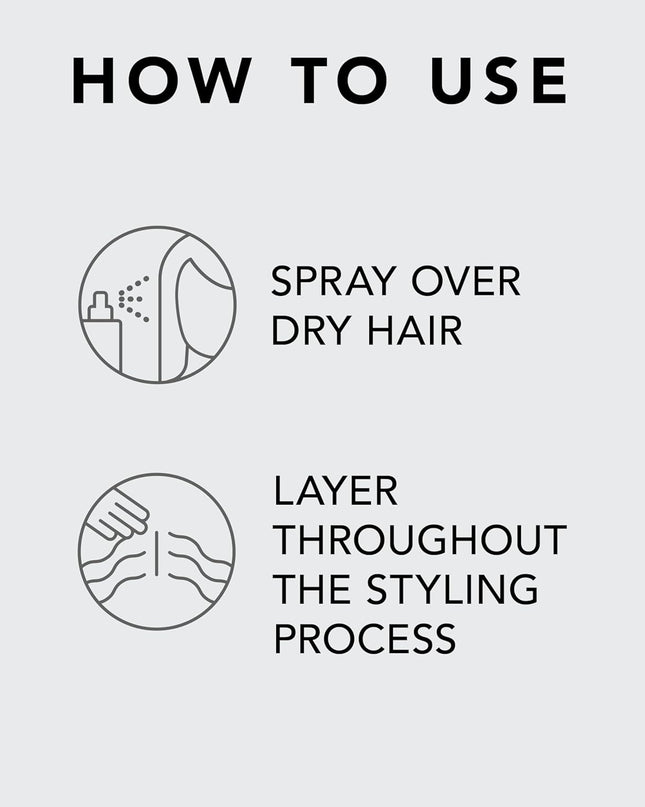 HOW TO USE

SPRAY OVER DRY HAIR

LAYER THROUGHOUT THE STYLING PROCESS