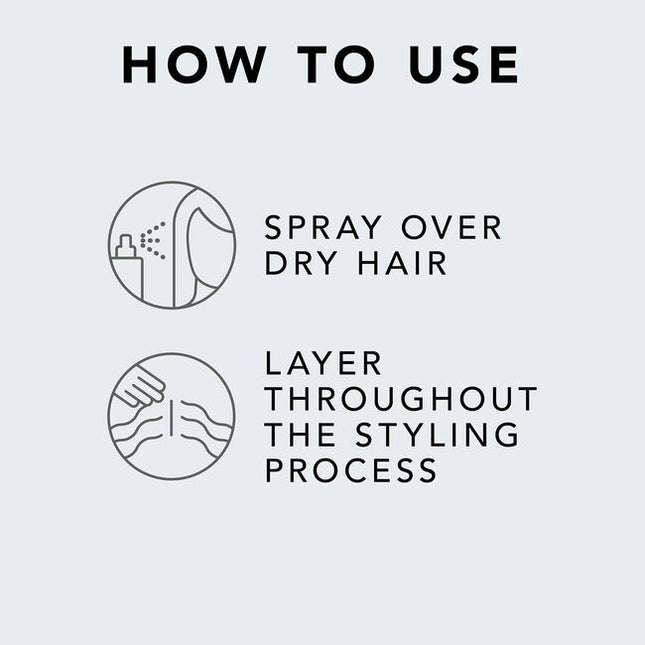 HOW TO USE

SPRAY OVER DRY HAIR

LAYER THROUGHOUT THE STYLING PROCESS