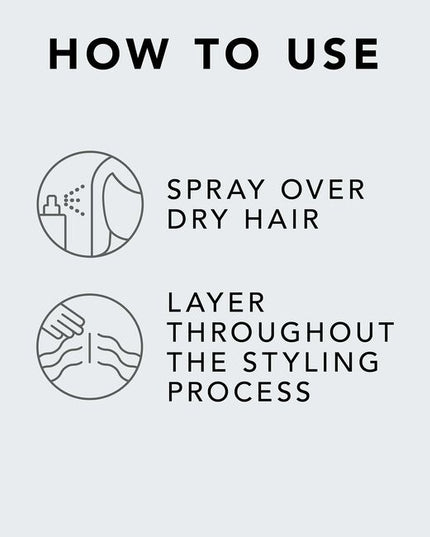 HOW TO USE

SPRAY OVER DRY HAIR

LAYER THROUGHOUT THE STYLING PROCESS