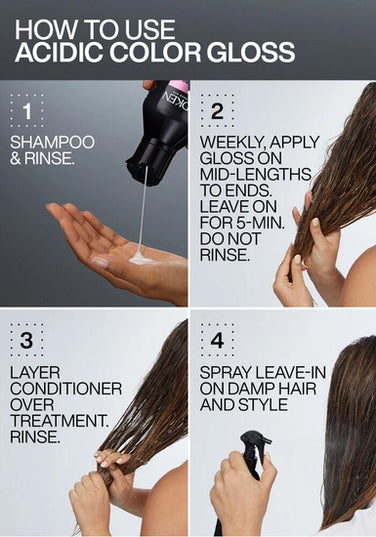 HOW TO USE
ACIDIC COLOR GLOSS

1

SHAMPOO & RINSE.

2

WEEKLY, APPLY GLOSS ON MID-LENGTHS TO ENDS. LEAVE ON FOR 5-MIN. DO NOT RINSE.

3

LAYER CONDITIONER OVER TREATMENT. RINSE.

4

SPRAY LEAVE-IN ON DAMP HAIR AND STYLE