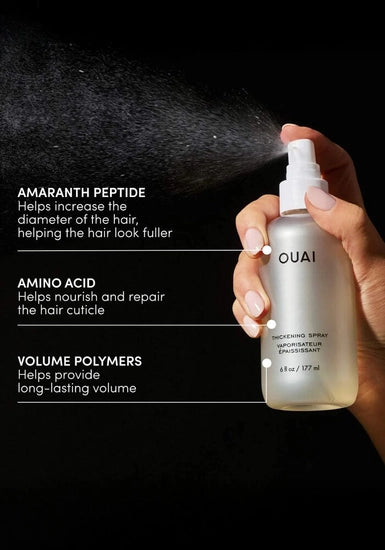 AMARANTH PEPTIDE
Helps increase the diameter of the hair, helping the hair look fuller

AMINO ACID
Helps nourish and repair the hair cuticle

VOLUME POLYMERS
Helps provide long-lasting volume

OUAI

THICKENING SPRAY
VAPORISATEUR ÉPAISSISSANT

6 fl oz / 177 ml