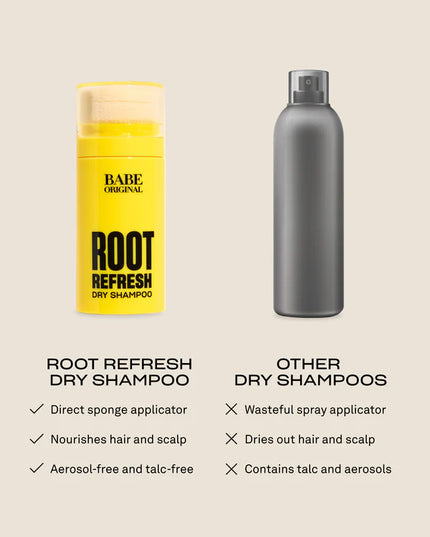 BABE ORIGINAL

ROOT REFRESH DRY SHAMPOO

ROOT REFRESH DRY SHAMPOO

✓ Direct sponge applicator

✓ Nourishes hair and scalp

✓ Aerosol-free and talc-free

OTHER DRY SHAMPOOS

✕ Wasteful spray applicator

✕ Dries out hair and scalp

✕ Contains talc and aerosols