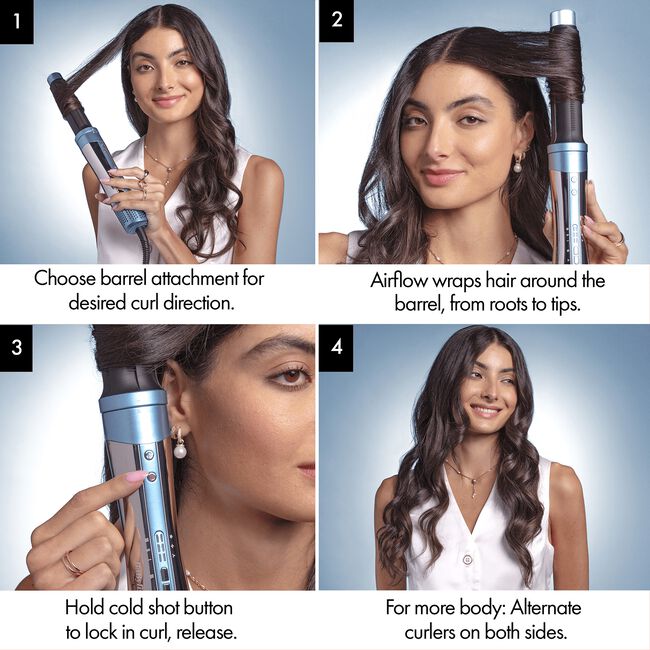 1

Choose barrel attachment for desired curl direction.

2

Airflow wraps hair around the barrel, from roots to tips.

3

Hold cold shot button to lock in curl, release.

4

For more body: Alternate curlers on both sides.