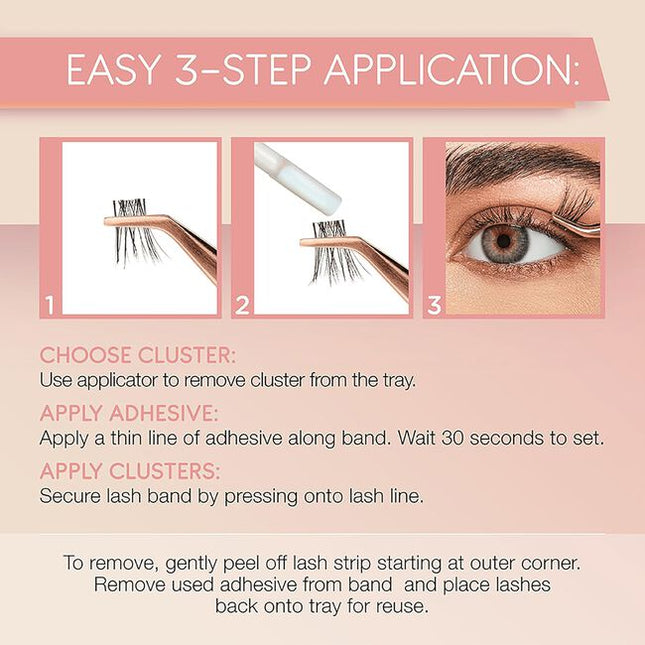 EASY 3-STEP APPLICATION:

1

2

3

CHOOSE CLUSTER:
Use applicator to remove cluster from the tray.

APPLY ADHESIVE:
Apply a thin line of adhesive along band. Wait 30 seconds to set.

APPLY CLUSTERS:
Secure lash band by pressing onto lash line.

To remove, gently peel off lash strip starting at outer corner. Remove used adhesive from band and place lashes back onto tray for reuse.