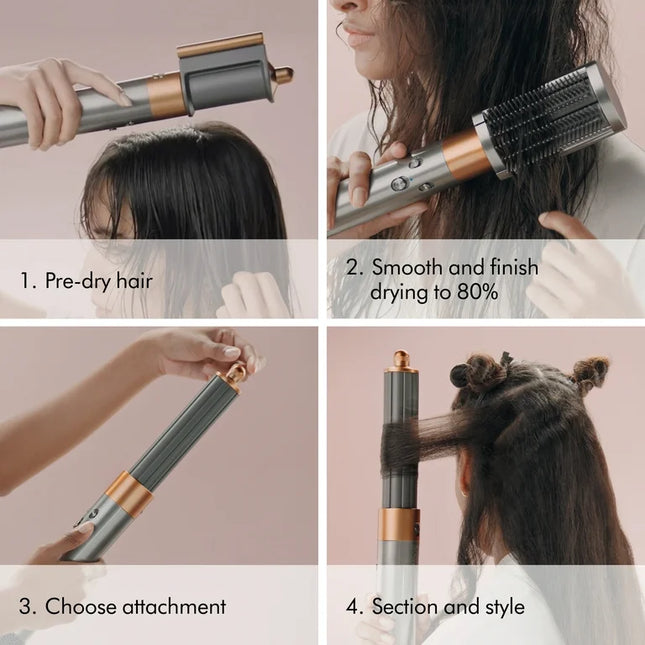 1. Pre-dry hair

2. Smooth and finish drying to 80%

3. Choose attachment

4. Section and style